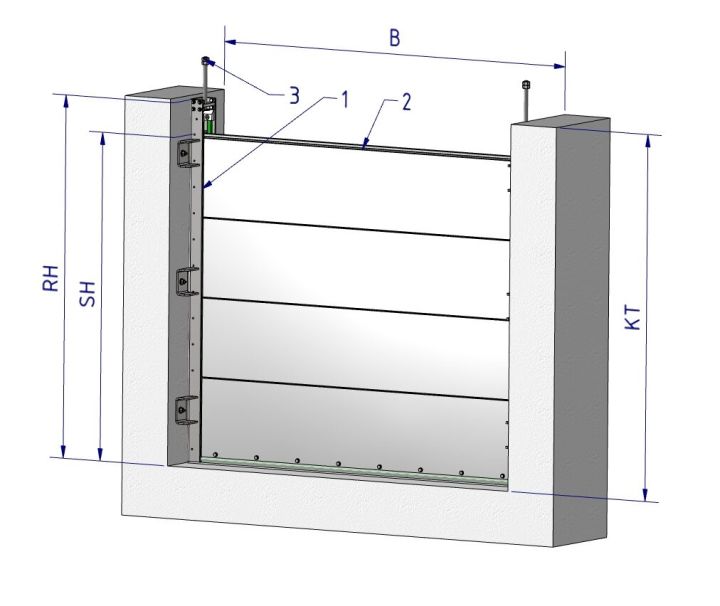 B
3
1
2
RH
SH
KT