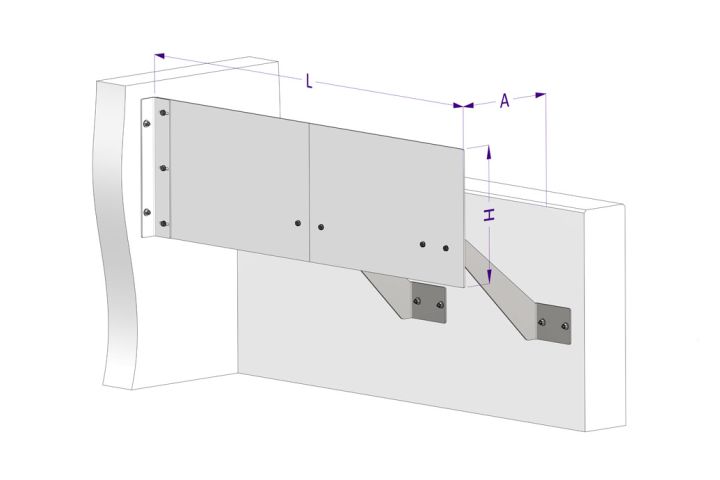 L
A
H